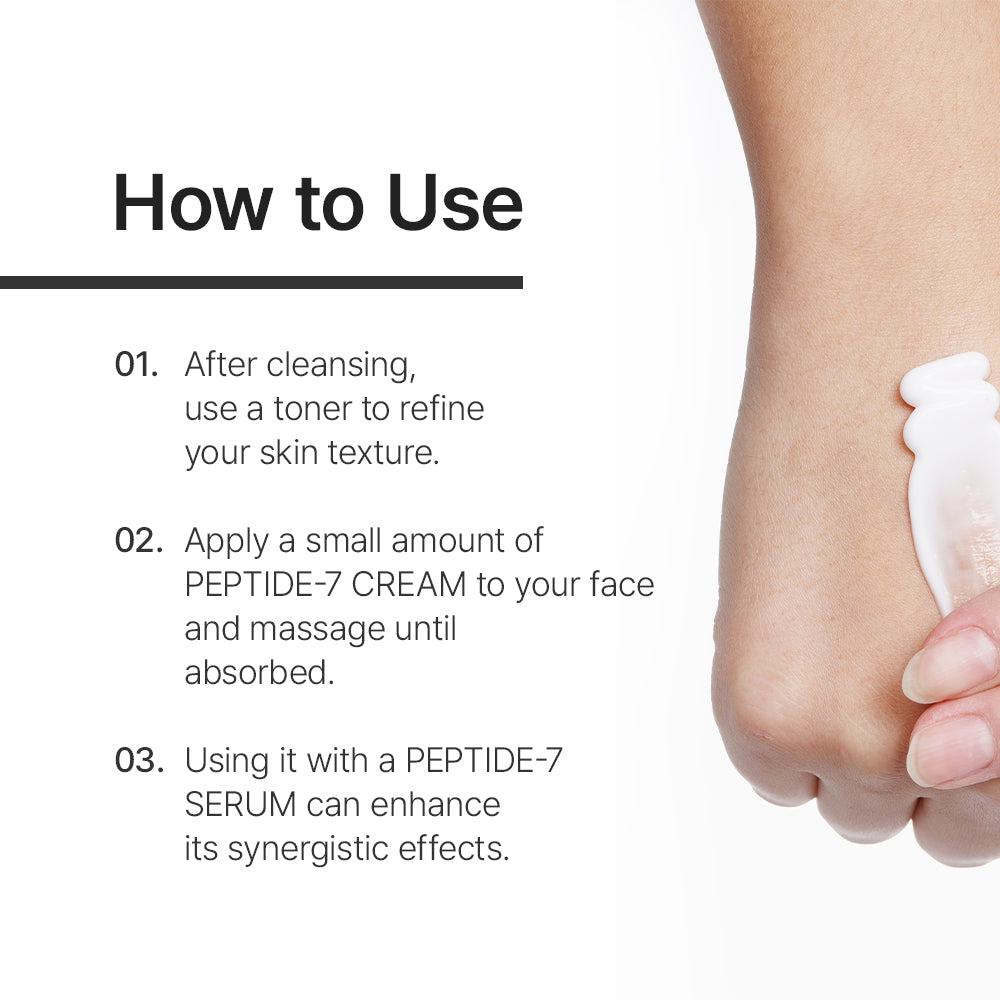 How to Use

01. After cleansing, use a toner to refine your skin texture.

02. Apply a small amount of PEPTIDE-7 CREAM to your face and massage until absorbed.

03. Using it with a PEPTIDE-7 SERUM can enhance its synergistic effects.