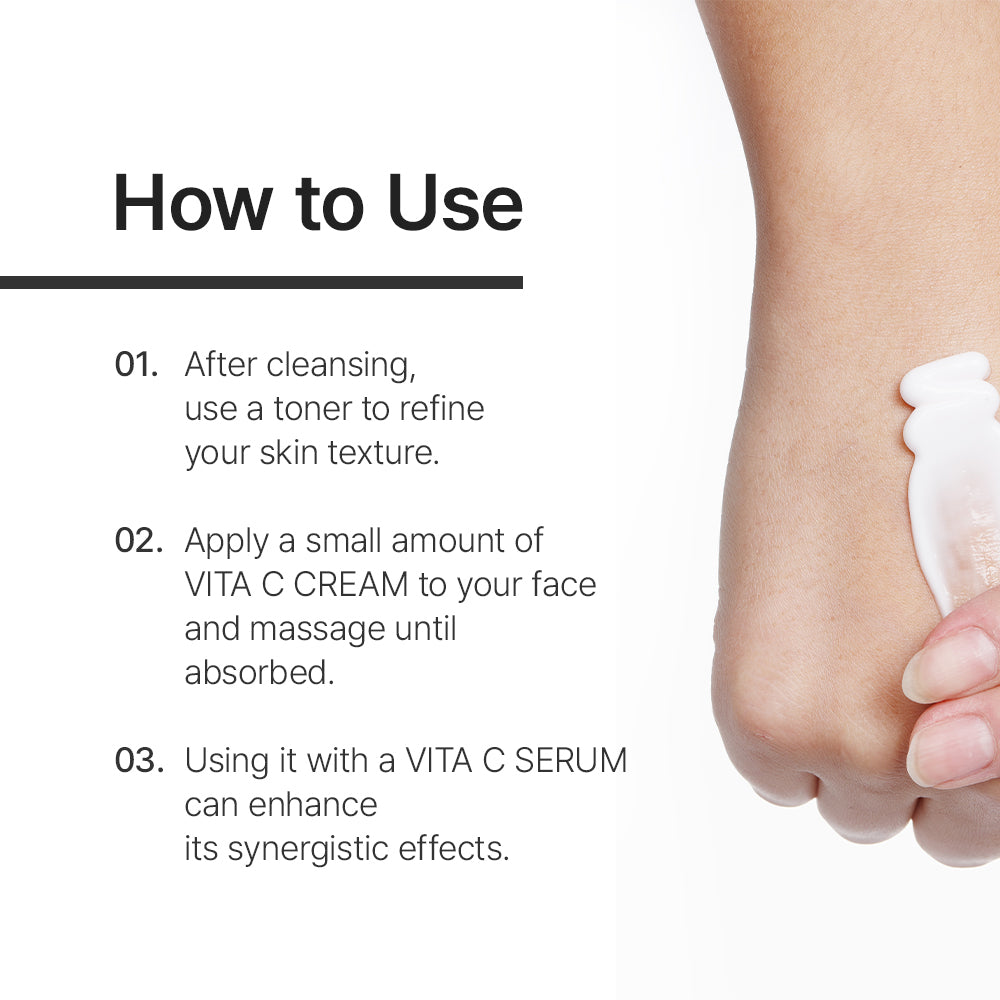 How to Use

01. After cleansing, use a toner to refine your skin texture.

02. Apply a small amount of VITA C CREAM to your face and massage until absorbed.

03. Using it with a VITA C SERUM can enhance its synergistic effects.