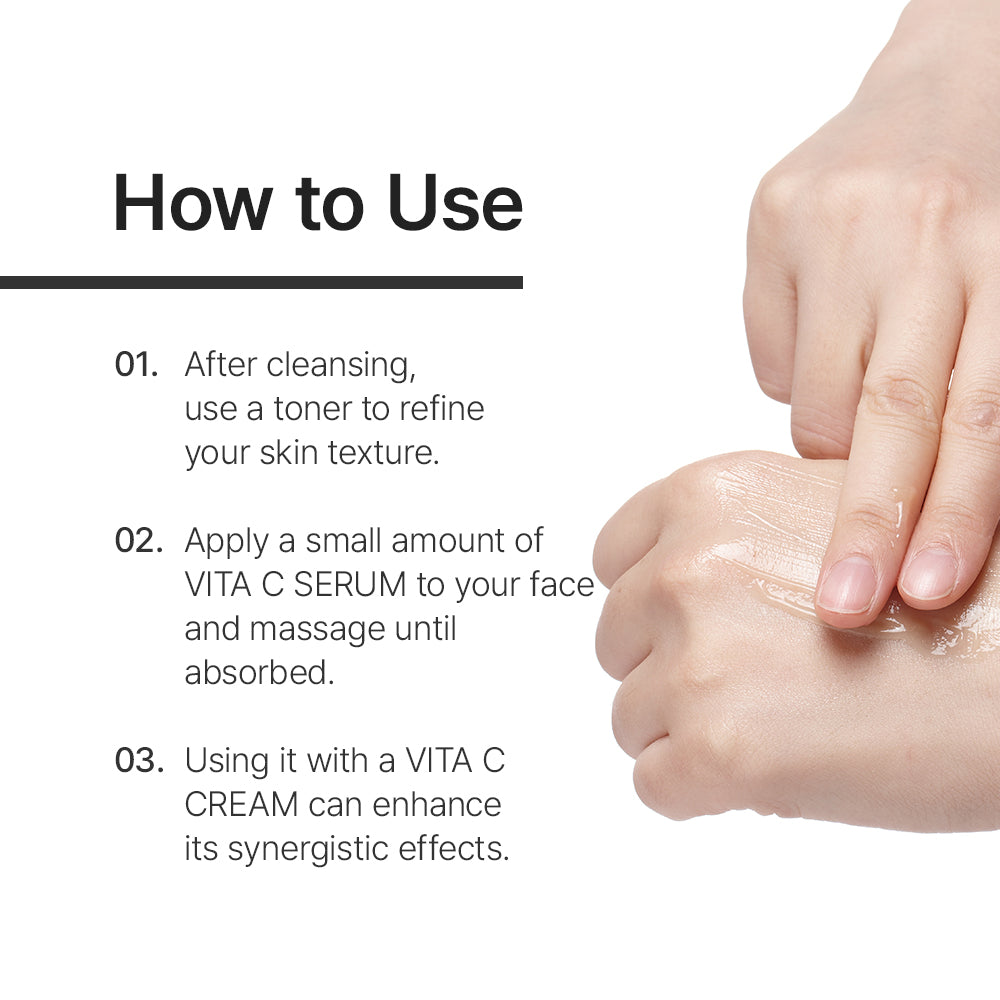 How to Use

01. After cleansing, use a toner to refine your skin texture.

02. Apply a small amount of VITA C SERUM to your face and massage until absorbed.

03. Using it with a VITA C CREAM can enhance its synergistic effects.